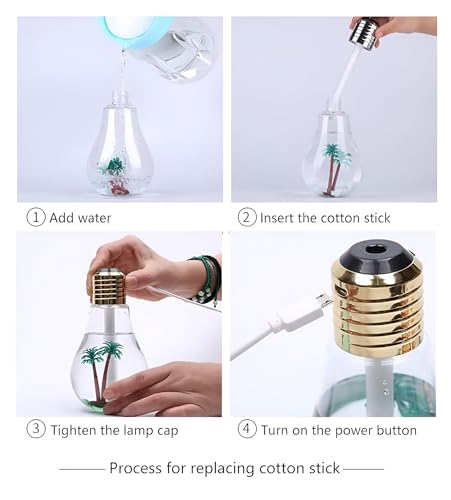 ① Add water

② Insert the cotton stick

③ Tighten the lamp cap

④ Turn on the power button

Process for replacing cotton stick