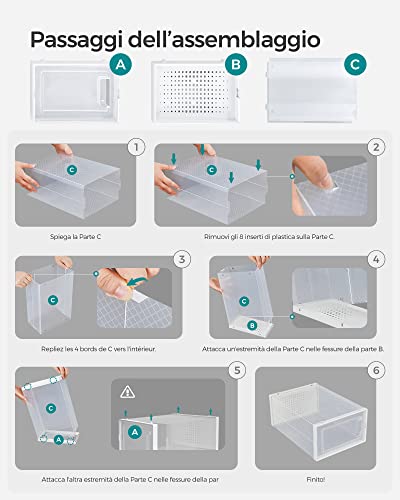 Passaggi dell'assemblaggio

A

B

C

1

C

Spiega la Parte C

2

C

Rimuovi gli 8 inserti di plastica sulla Parte C.

3

C

Repliez les 4 bords de C vers l'intérieur.

4

C

B

Attacca un'estremità della Parte C nelle fessure della parte B.

5

C

A

A

Attacca l'altra estremità della Parte C nelle fessure della par

6

Finito!