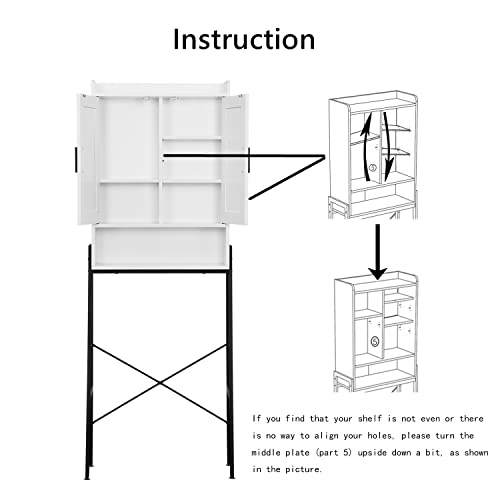 Instruction

5

5

If you find that your shelf is not even or there is no way to align your holes, please turn the middle plate (part 5) upside down a bit, as shown in the picture.