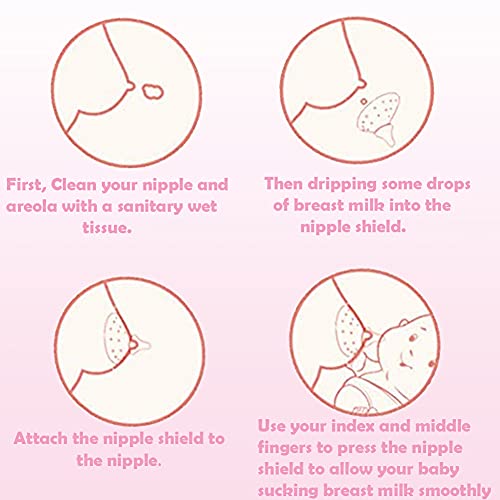 First, Clean your nipple and areola with a sanitary wet tissue.

Then dripping some drops of breast milk into the nipple shield.

Attach the nipple shield to the nipple.

Use your index and middle fingers to press the nipple shield to allow your baby sucking breast milk smoothly