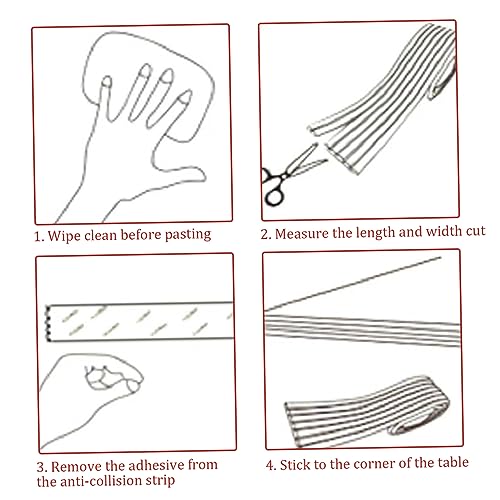 1. Wipe clean before pasting

2. Measure the length and width cut

3. Remove the adhesive from the anti-collision strip

4. Stick to the corner of the table