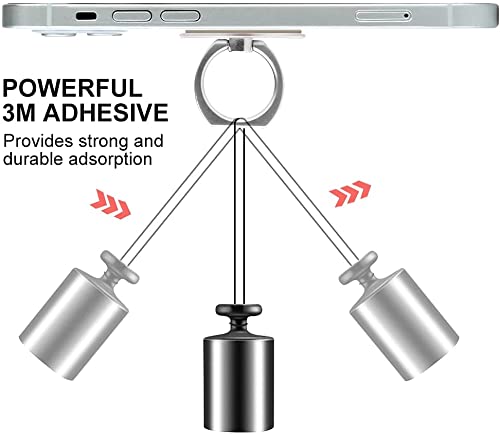 POWERFUL
3M ADHESIVE

Provides strong and durable adsorption