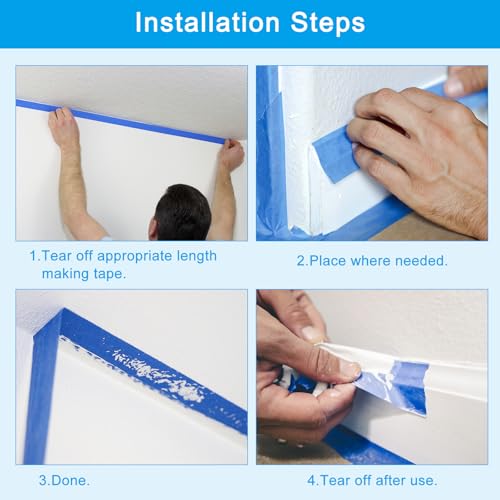 Installation Steps

1.Tear off appropriate length making tape.

2.Place where needed.

3.Done.

4.Tear off after use.