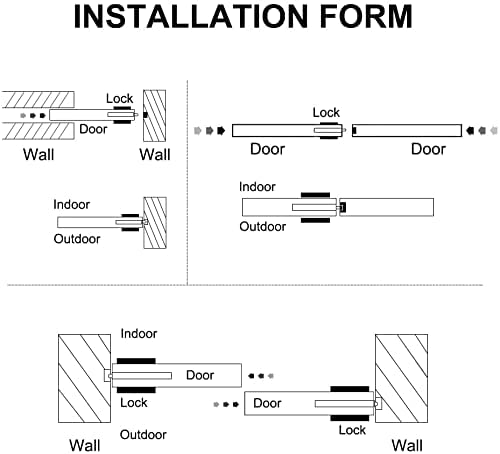 INSTALLATION FORM

Lock
Door
Wall
Wall

Indoor
Outdoor

Lock
Door
Door

Indoor
Outdoor

Indoor
Door
Lock
Outdoor
Wall

Door
Lock
Wall