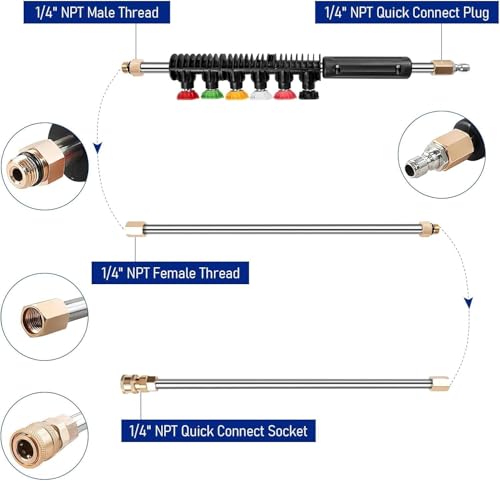 1/4" NPT Male Thread

1/4" NPT Quick Connect Plug

1/4" NPT Female Thread

1/4" NPT Quick Connect Socket