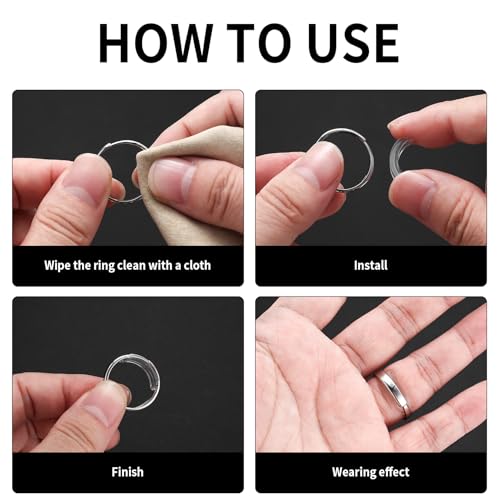 HOW TO USE

Wipe the ring clean with a cloth

Install

Finish

Wearing effect