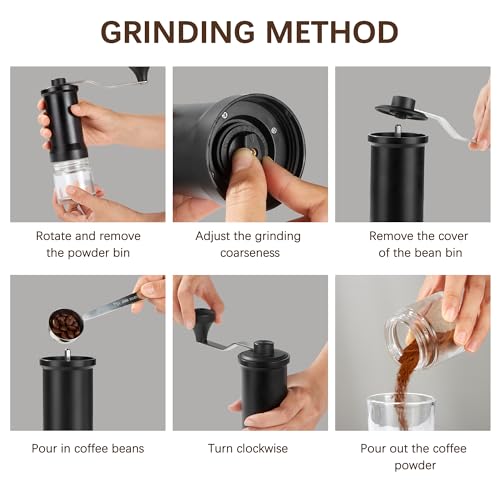 GRINDING METHOD

Rotate and remove the powder bin

Adjust the grinding coarseness

Remove the cover of the bean bin

Pour in coffee beans

Turn clockwise

Pour out the coffee powder