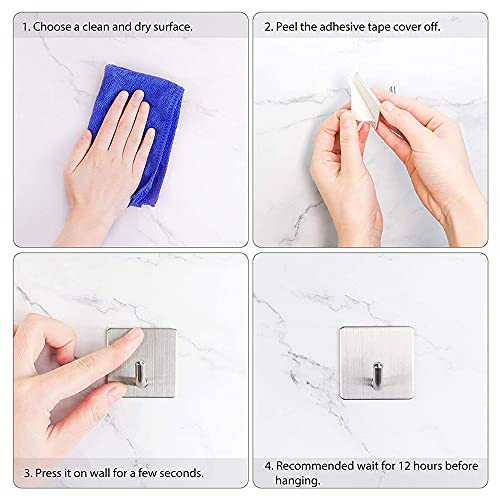 1. Choose a clean and dry surface.

2. Peel the adhesive tape cover off.

3. Press it on wall for a few seconds.

4. Recommended wait for 12 hours before hanging.