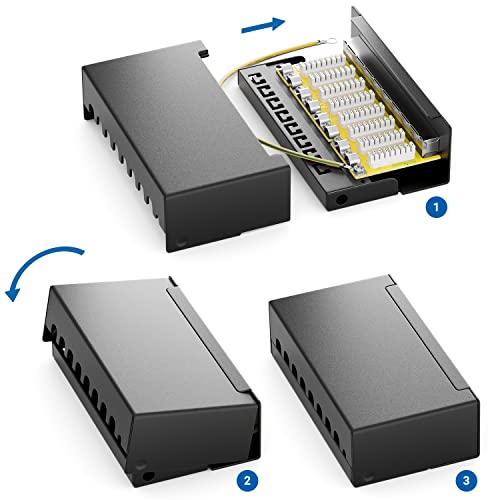 1

2

3