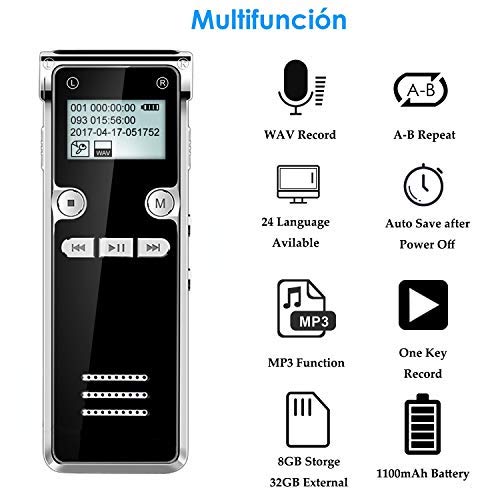 Multifunción

L R

001 000:00:00
093 015:56:00
2017-04-17-051752
WAV

M

WAV Record

A-B

A-B Repeat

24 Language Avilable

Auto Save after Power Off

MP3

MP3 Function

One Key Record

8GB Storge 32GB External

1100mAh Battery