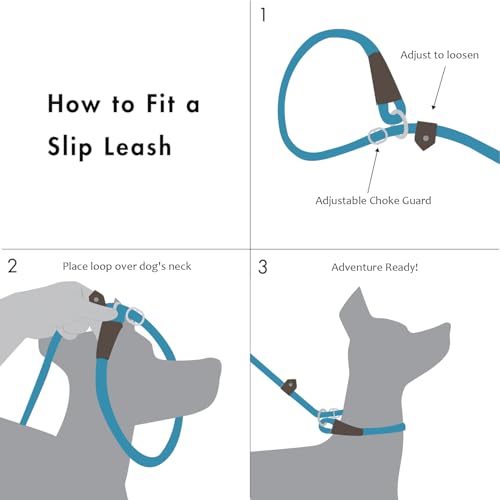 How to Fit a Slip Leash

1

Adjust to loosen

Adjustable Choke Guard

2

Place loop over dog's neck

3

Adventure Ready!