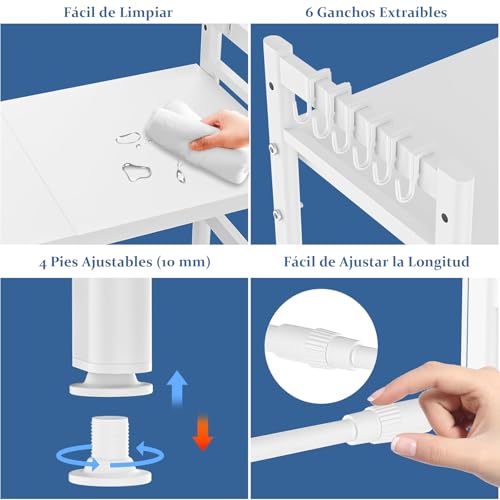 Fácil de Limpiar

6 Ganchos Extraíbles

4 Pies Ajustables (10 mm)

Fácil de Ajustar la Longitud