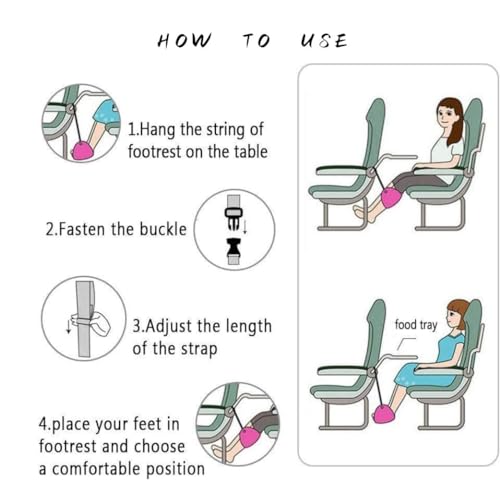 HOW TO USE

1.Hang the string of footrest on the table

2.Fasten the buckle

3.Adjust the length of the strap

4.place your feet in footrest and choose a comfortable position

food tray