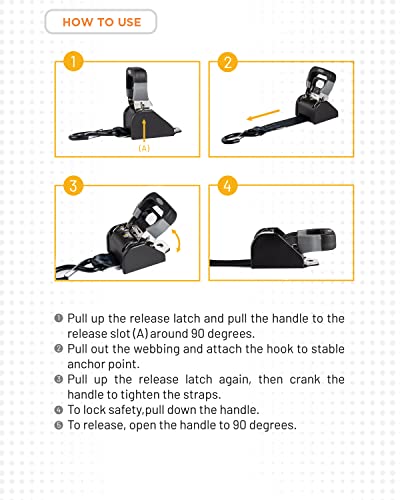 HOW TO USE

1

(A)

2

3

4

❶ Pull up the release latch and pull the handle to the release slot (A) around 90 degrees.
❷ Pull out the webbing and attach the hook to stable anchor point.
❸ Pull up the release latch again, then crank the handle to tighten the straps.
❹ To lock safety,pull down the handle.
❺ To release, open the handle to 90 degrees.