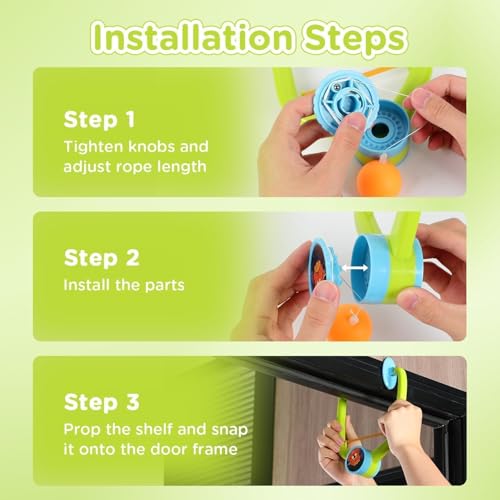 Installation Steps

Step 1

Tighten knobs and adjust rope length

Step 2

Install the parts

Step 3

Prop the shelf and snap it onto the door frame