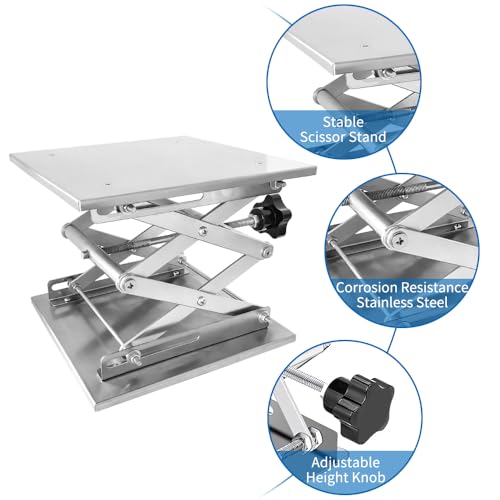 Stable
Scissor Stand

Corrosion Resistance
Stainless Steel

Adjustable
Height Knob