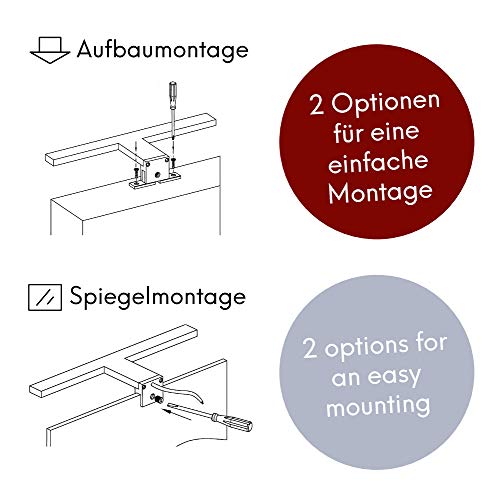 Aufbaumontage

2 Optionen für eine einfache Montage

Spiegelmontage

2 options for an easy mounting