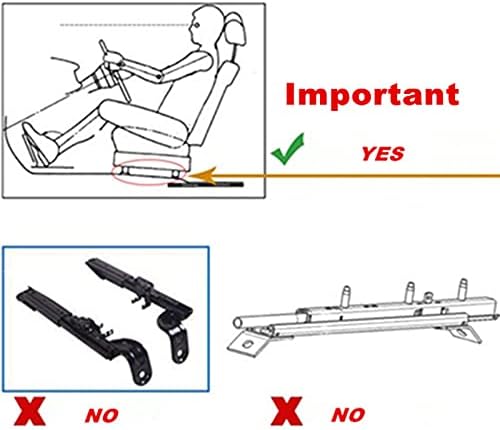 Important

YES

X NO

X NO