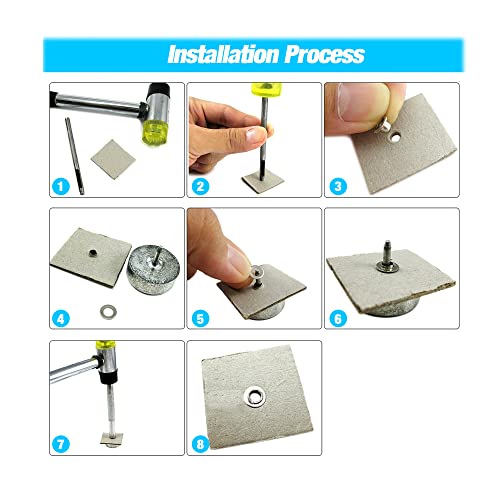 Installation Process

1

2

3

4

5

6

7

8