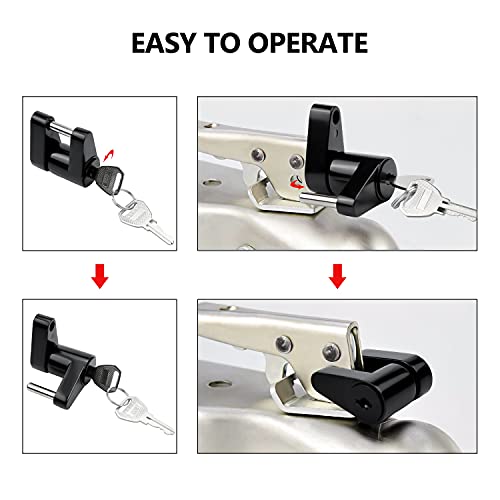 EASY TO OPERATE