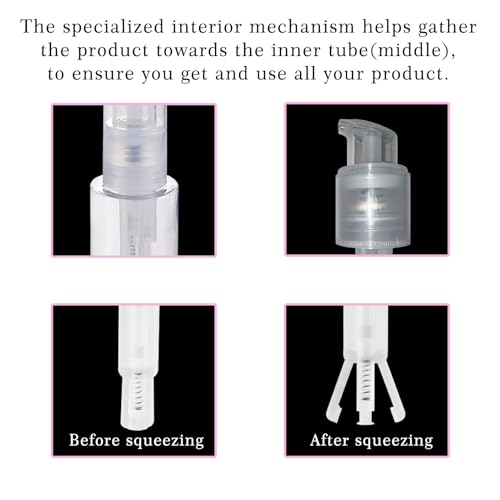 The specialized interior mechanism helps gather the product towards the inner tube(middle), to ensure you get and use all your product.

Before squeezing

After squeezing