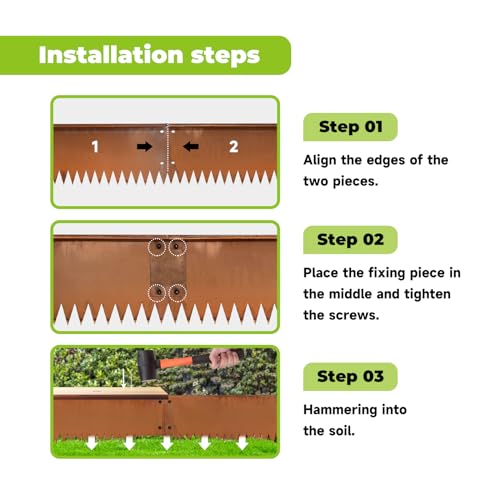 Installation steps

1

2

Step 01

Align the edges of the two pieces.

Step 02

Place the fixing piece in the middle and tighten the screws.

Step 03

Hammering into the soil.