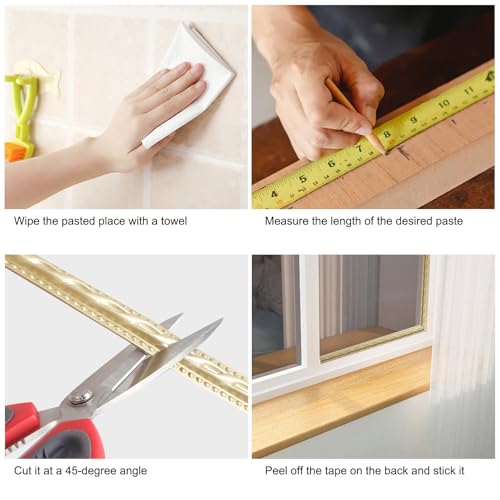 Wipe the pasted place with a towel

4 5 6 7 8 9 10 11

Measure the length of the desired paste

Cut it at a 45-degree angle

Peel off the tape on the back and stick it