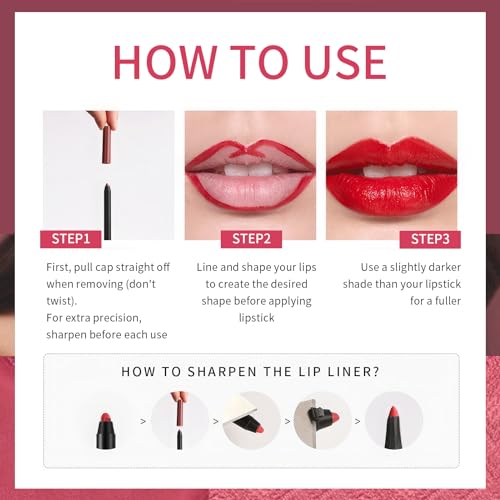 HOW TO USE

STEP1

First, pull cap straight off when removing (don't twist).
For extra precision, sharpen before each use

STEP2

Line and shape your lips to create the desired shape before applying lipstick

STEP3

Use a slightly darker shade than your lipstick for a fuller

HOW TO SHARPEN THE LIP LINER?

> > > >