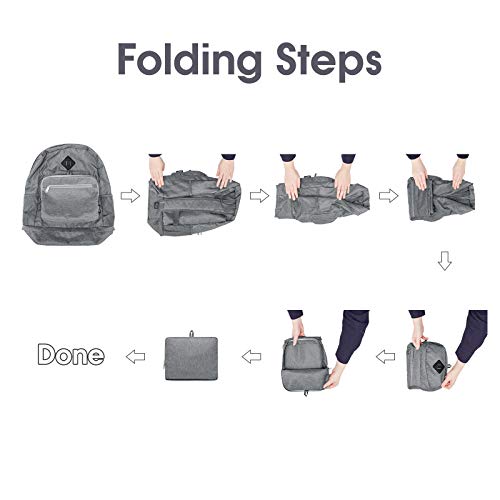 Folding Steps

Done