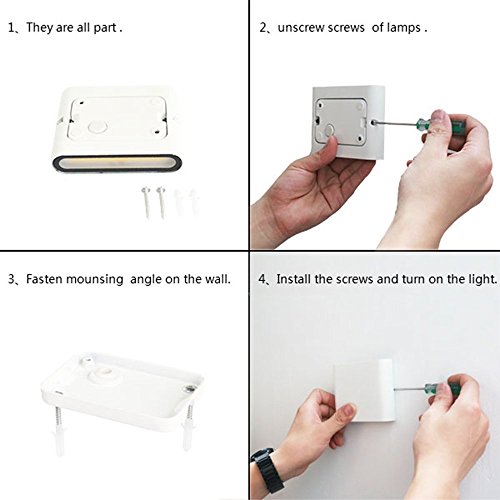 1、They are all part .

2、unscrew screws of lamps .

3、Fasten mounsing angle on the wall.

4、Install the screws and turn on the light.