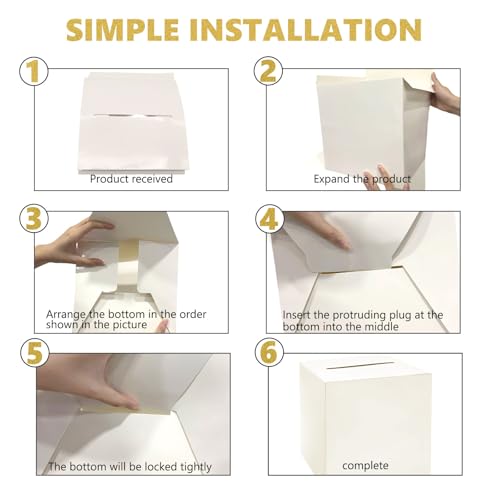 SIMPLE INSTALLATION

1

Product received

2

Expand the product

3

Arrange the bottom in the order shown in the picture

4

Insert the protruding plug at the bottom into the middle

5

The bottom will be locked tightly

6

complete