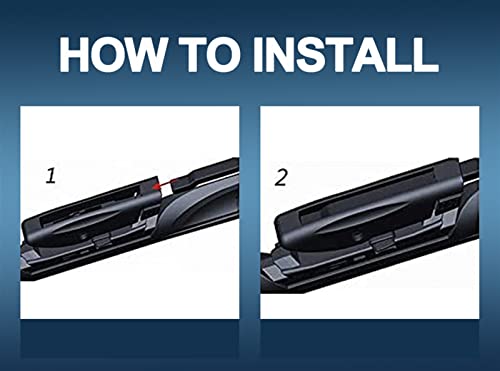 HOW TO INSTALL

1

2