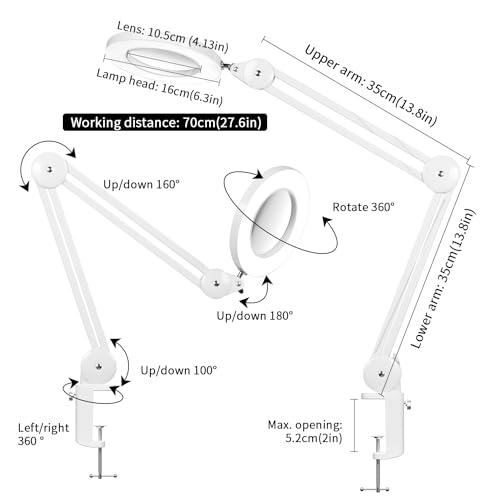 Lens: 10.5cm (4.13in)

Lamp head: 16cm(6.3in)

Upper arm: 35cm(13.8in)

Working distance: 70cm(27.6in)

Up/down 160°

Rotate 360°

Lower arm: 35cm(13.8in)

Up/down 180°

Up/down 100°

Left/right 360 °

Max. opening: 5.2cm(2in)