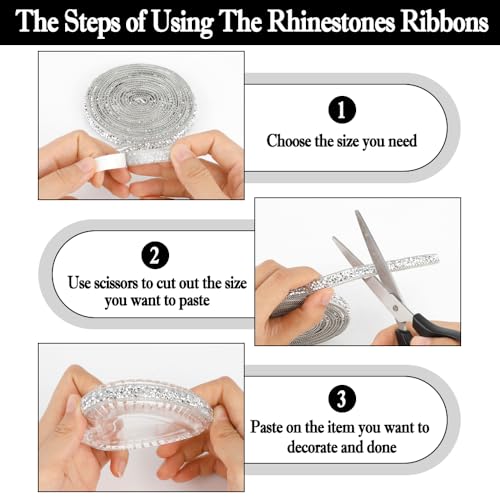 The Steps of Using The Rhinestones Ribbons

1

Choose the size you need

2

Use scissors to cut out the size you want to paste

3

Paste on the item you want to decorate and done