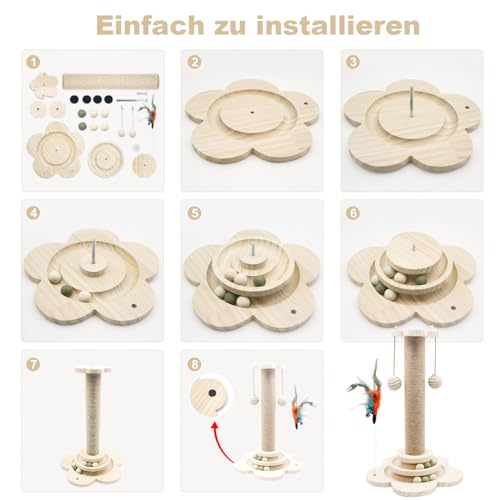 Einfach zu installieren

1

2

3

4

5

6

7

8