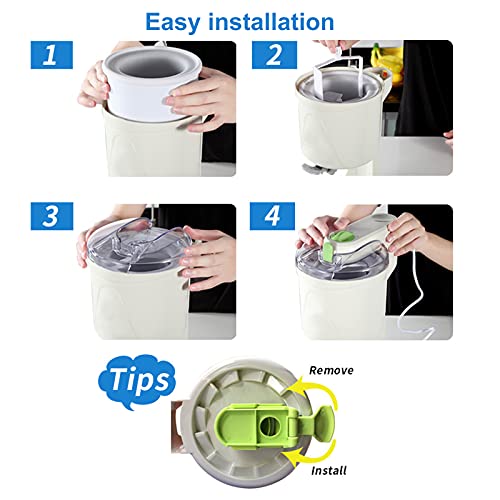 Easy installation

1

2

3

4

Tips

Remove

Install