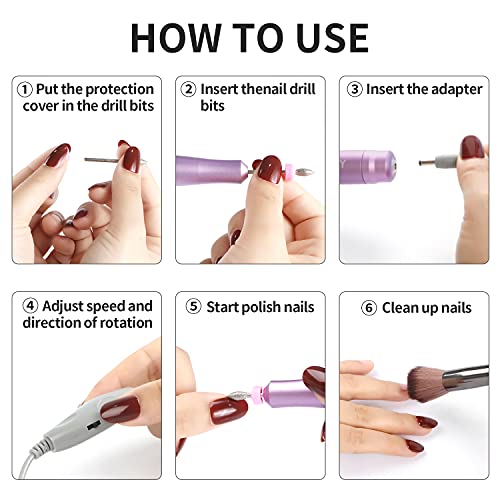 HOW TO USE

① Put the protection cover in the drill bits

② Insert thenail drill bits

③ Insert the adapter

④ Adjust speed and direction of rotation

⑤ Start polish nails

⑥ Clean up nails