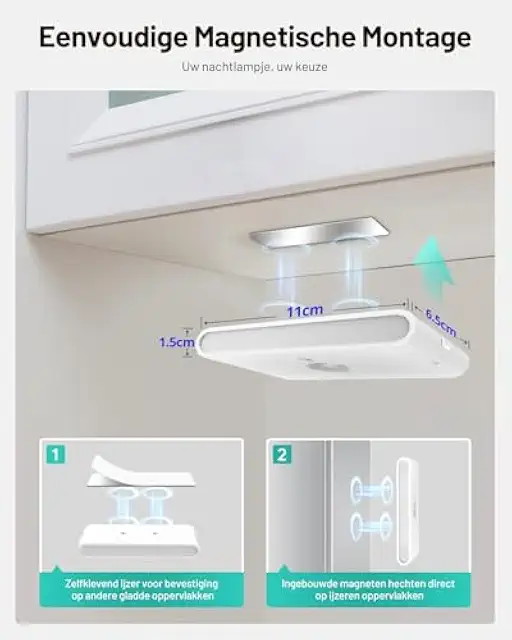 Eenvoudige Magnetische Montage

Uw nachtlampje, uw keuze

11cm

6.5cm

1.5cm

1

Zelfklevend ijzer voor bevestiging op andere gladde oppervlakken

2

Ingebouwde magneten hechten direct op ijzeren oppervlakken