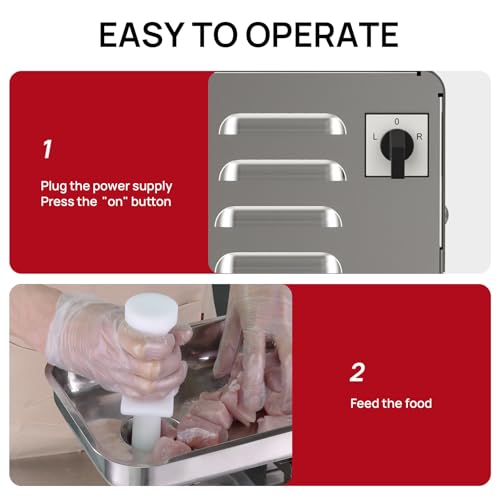 EASY TO OPERATE

1

Plug the power supply
Press the "on" button

0
L
R

2

Feed the food