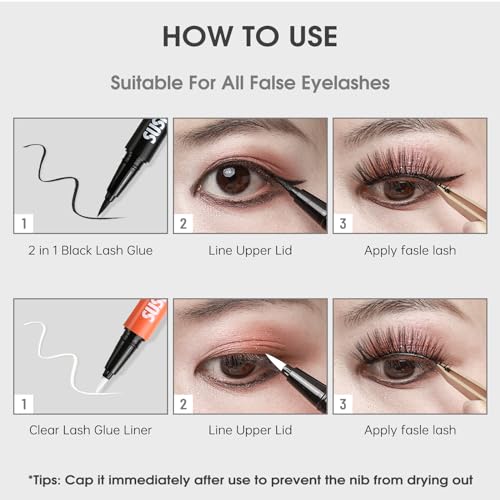 HOW TO USE

Suitable For All False Eyelashes

SUS

1

2 in 1 Black Lash Glue

2

Line Upper Lid

3

Apply fasle lash

SUS

1

Clear Lash Glue Liner

2

Line Upper Lid

3

Apply fasle lash

*Tips: Cap it immediately after use to prevent the nib from drying out