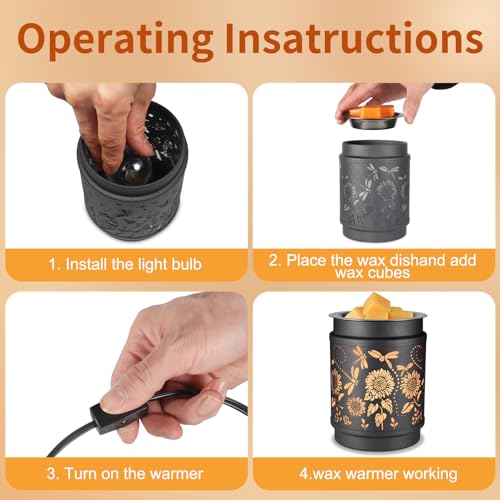 Operating Insatructions

1. Install the light bulb

2. Place the wax dishand add wax cubes

3. Turn on the warmer

4.wax warmer working