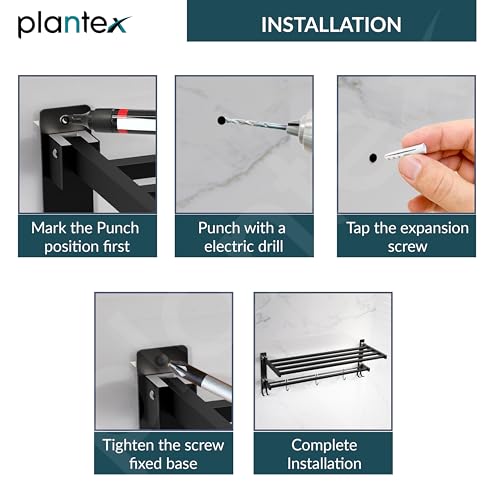 plantex

INSTALLATION

Mark the Punch position first

Punch with a electric drill

Tap the expansion screw

Tighten the screw fixed base

Complete Installation