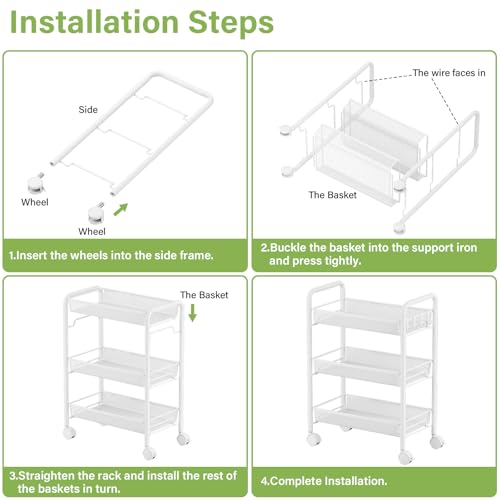 Installation Steps

Side

Wheel

Wheel

1.Insert the wheels into the side frame.

The wire faces in

The Basket

2.Buckle the basket into the support iron and press tightly.

The Basket

3.Straighten the rack and install the rest of the baskets in turn.

4.Complete Installation.