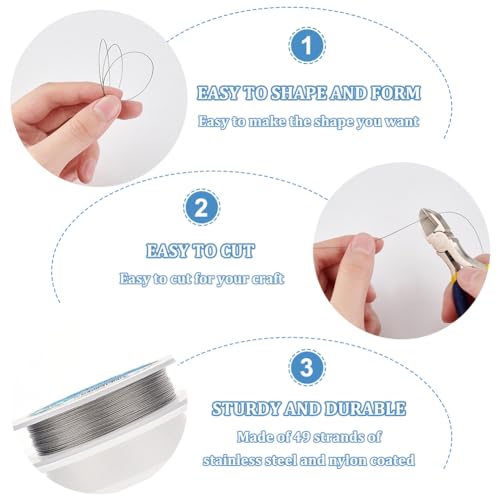 1

EASY TO SHAPE AND FORM

Easy to make the shape you want

2

EASY TO CUT

Easy to cut for your craft

3

STURDY AND DURABLE

Made of 49 strands of stainless steel and nylon coated