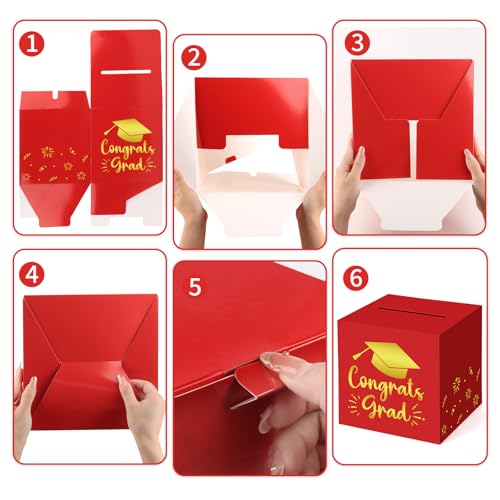 1

Congrats Grad

2

3

4

5

6

Congrats Grad