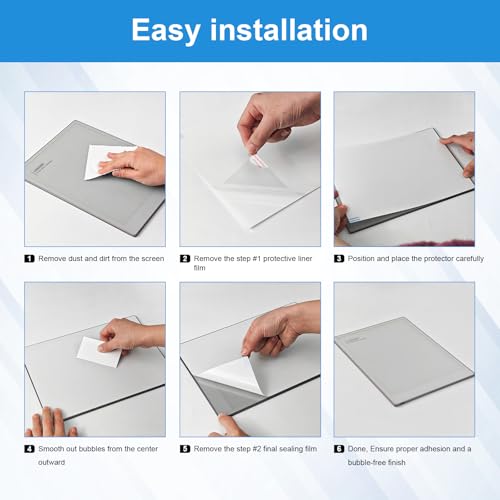 Easy installation

1 Remove dust and dirt from the screen

2 Remove the step #1 protective liner film

3 Position and place the protector carefully

4 Smooth out bubbles from the center outward

5 Remove the step #2 final sealing film

6 Done, Ensure proper adhesion and a bubble-free finish