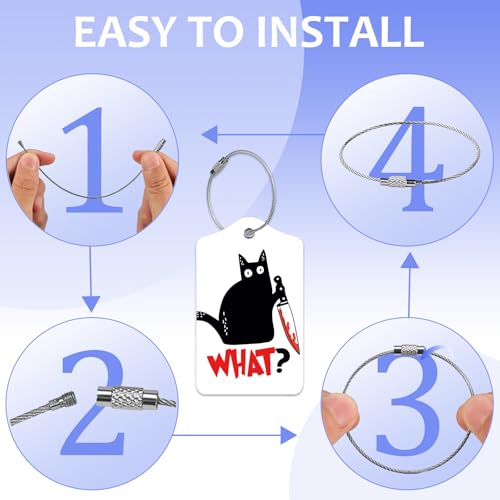 EASY TO INSTALL

1

4

WHAT?

2

3