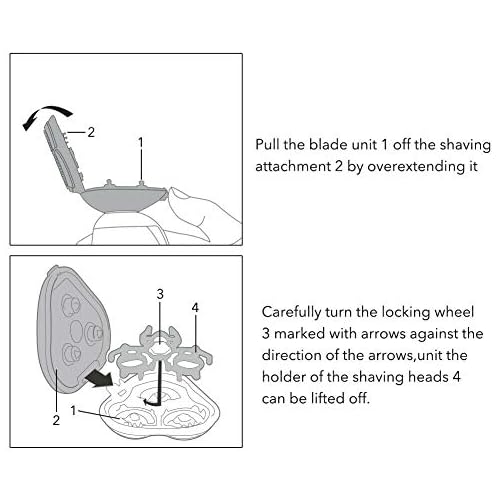 2
1

Pull the blade unit 1 off the shaving attachment 2 by overextending it

3
4
2
1

Carefully turn the locking wheel 3 marked with arrows against the direction of the arrows,unit the holder of the shaving heads 4 can be lifted off.