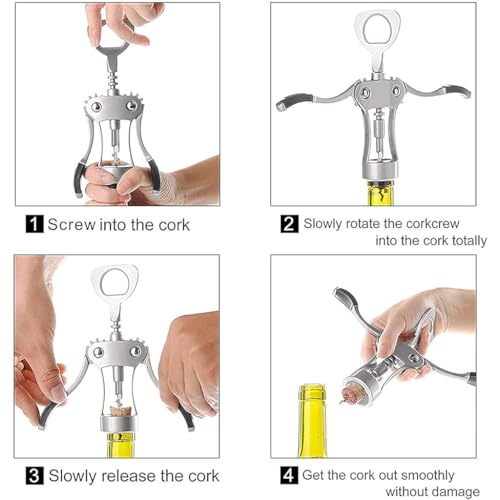 1 Screw into the cork

2 Slowly rotate the corkcrew into the cork totally

3 Slowly release the cork

4 Get the cork out smoothly without damage