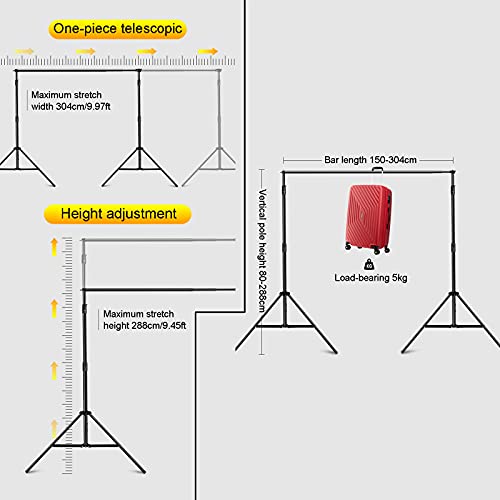 One-piece telescopic

Maximum stretch width 304cm/9.97ft

Height adjustment

Maximum stretch height 288cm/9.45ft

Bar length 150-304cm

Vertical pole height 80-288cm

Load-bearing 5kg